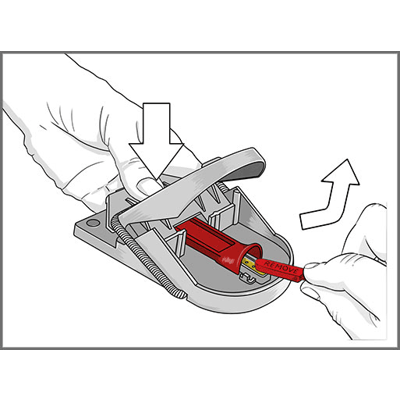 REMOVE